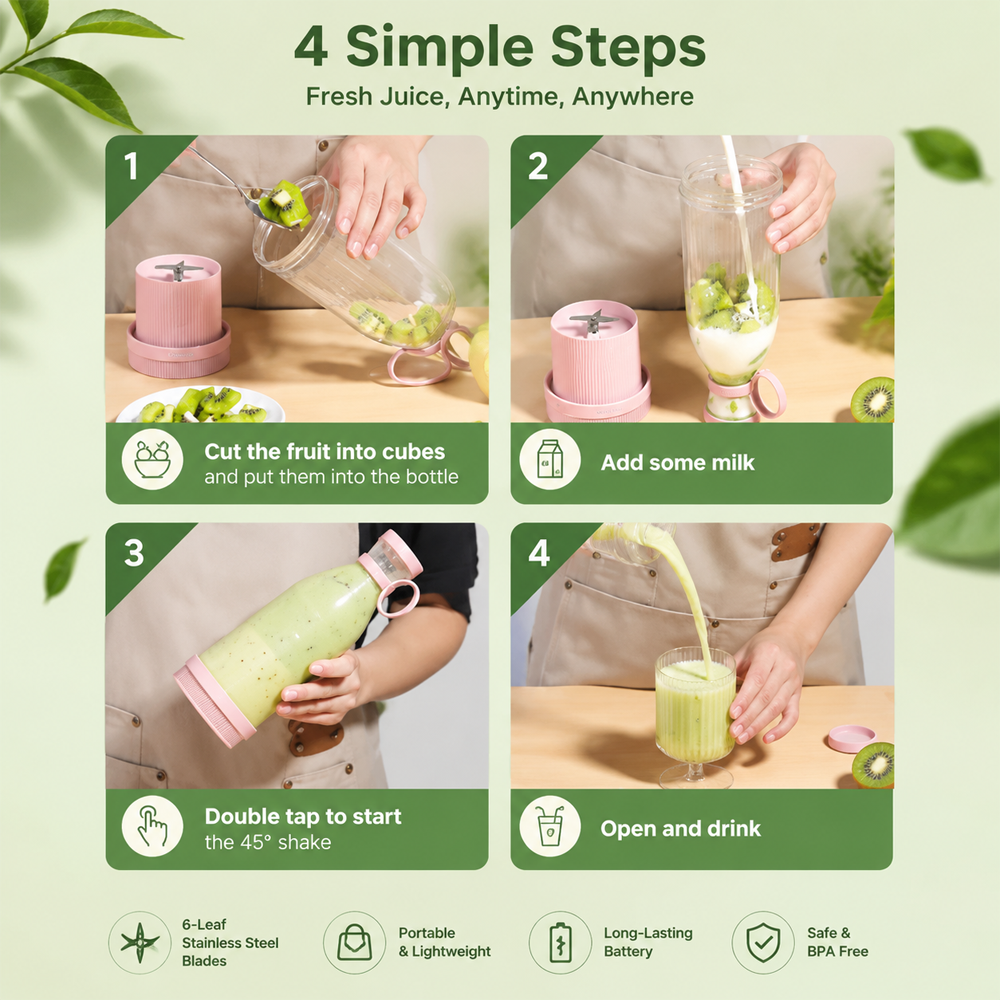 4 Simple Steps

Fresh Juice, Anytime, Anywhere

1

Cut the fruit into cubes
and put them into the bottle

2

Add some milk

3

Double tap to start
the 45° shake

4

Open and drink

6-Leaf Stainless Steel Blades

Portable & Lightweight

Long-Lasting Battery

Safe & BPA Free